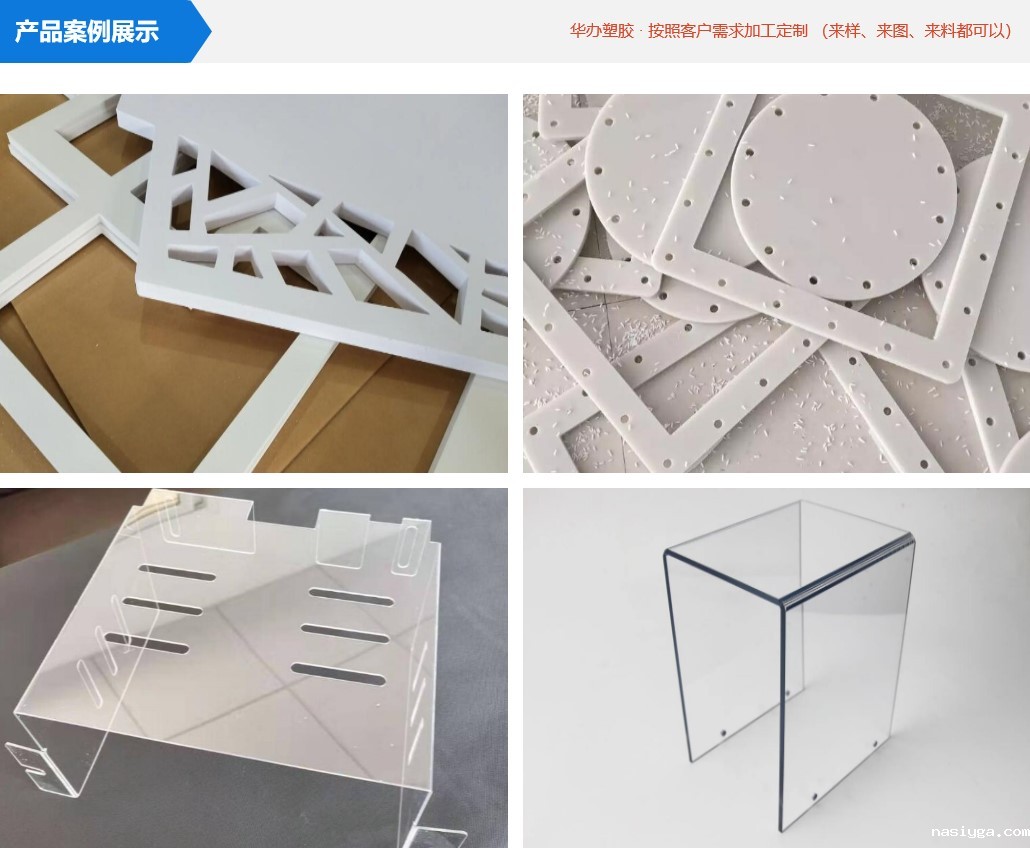 产品案例展示

华办塑胶 · 按照客户需求加工定制 （来样、来图、来料都可以）

nasiyga.com